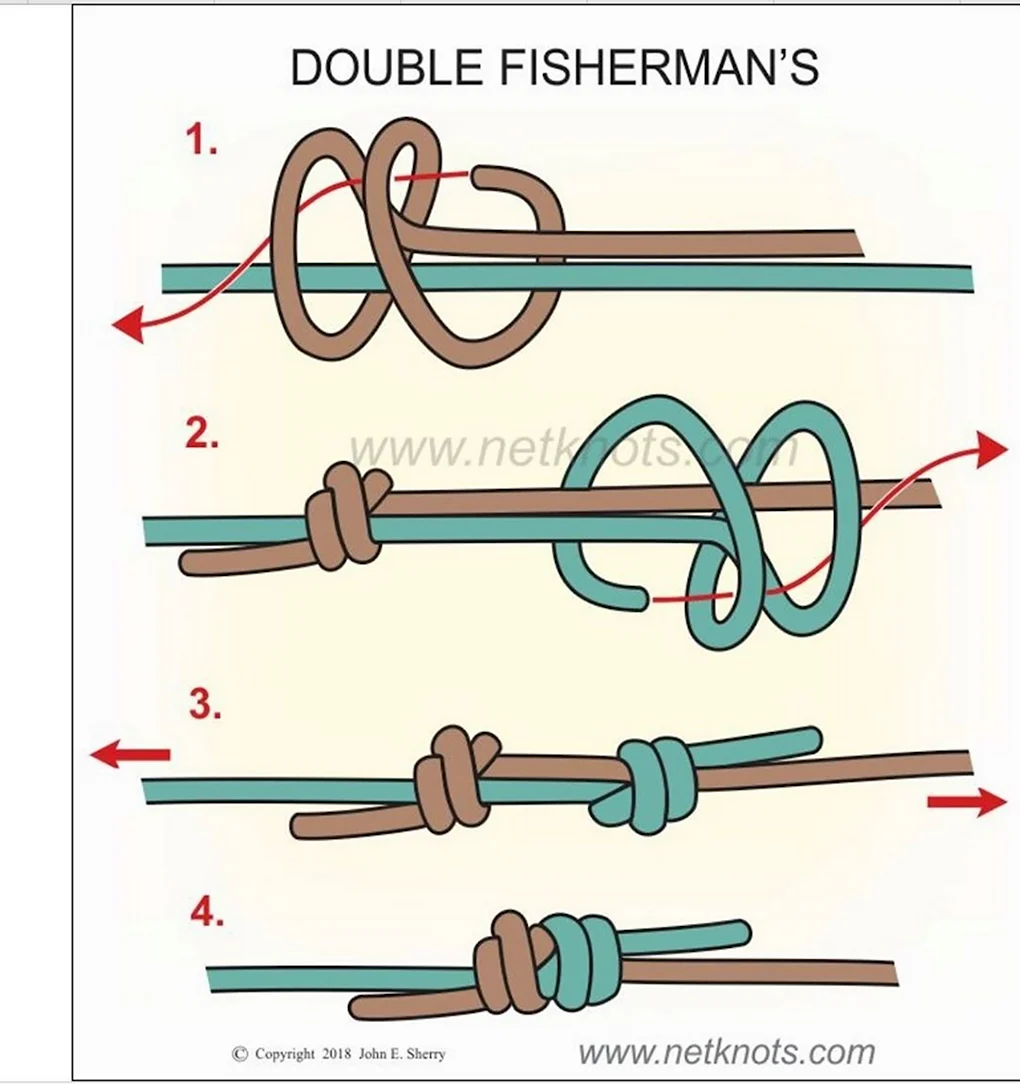 DOUBLE FISHERMAN'S

1.

2.

www.netknots.com

3.

4.

© Copyright 2018 John E. Sherry

www.netknots.com