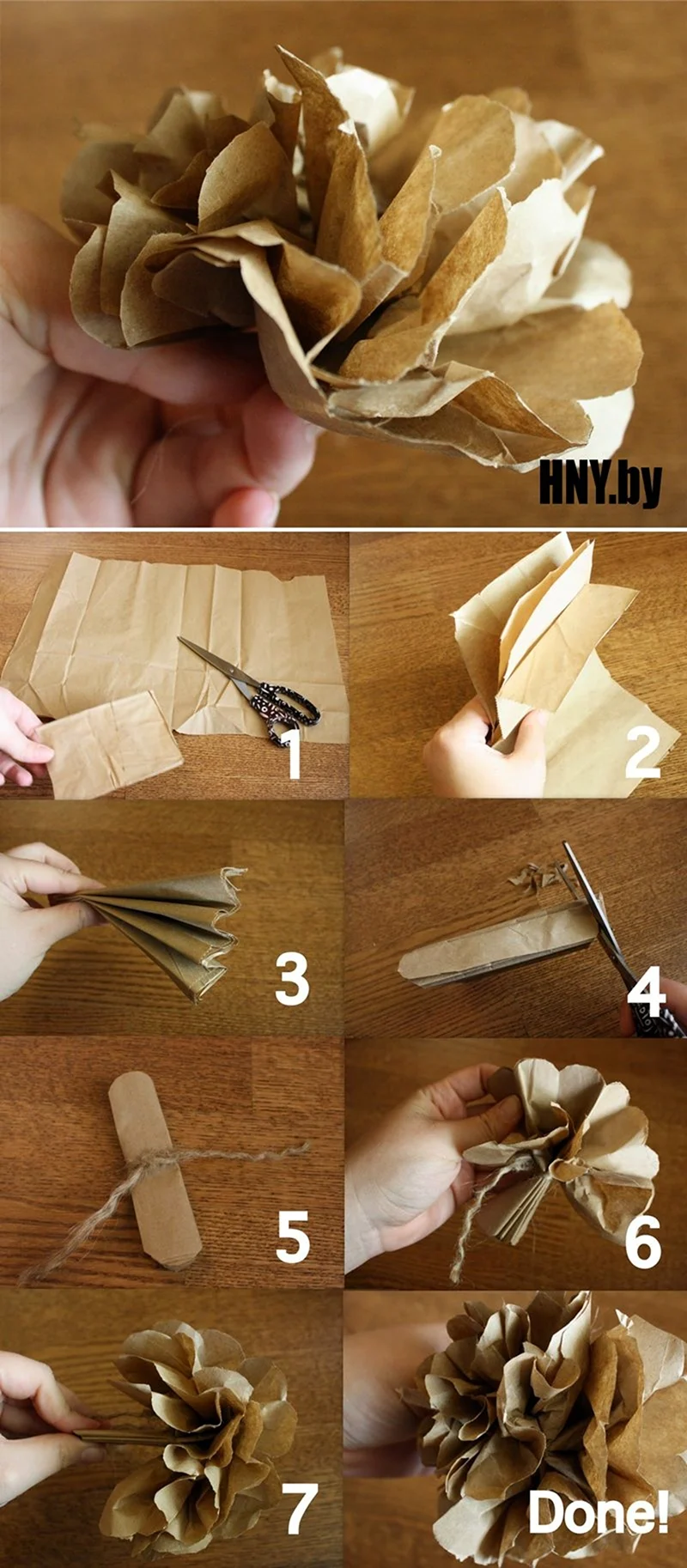 HNY.by

1

2

3

4

5

6

7

Done!