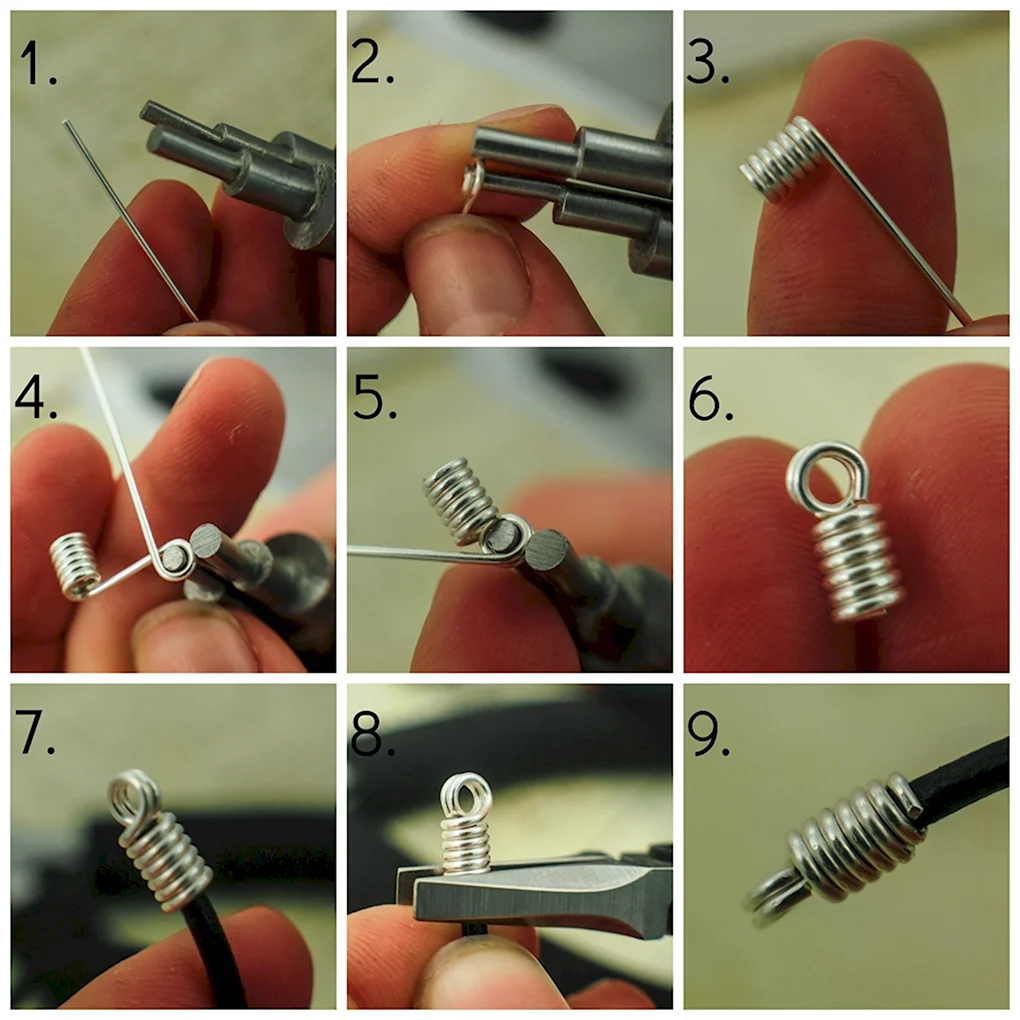 1.

2.

3.

4.

5.

6.

7.

8.

9.