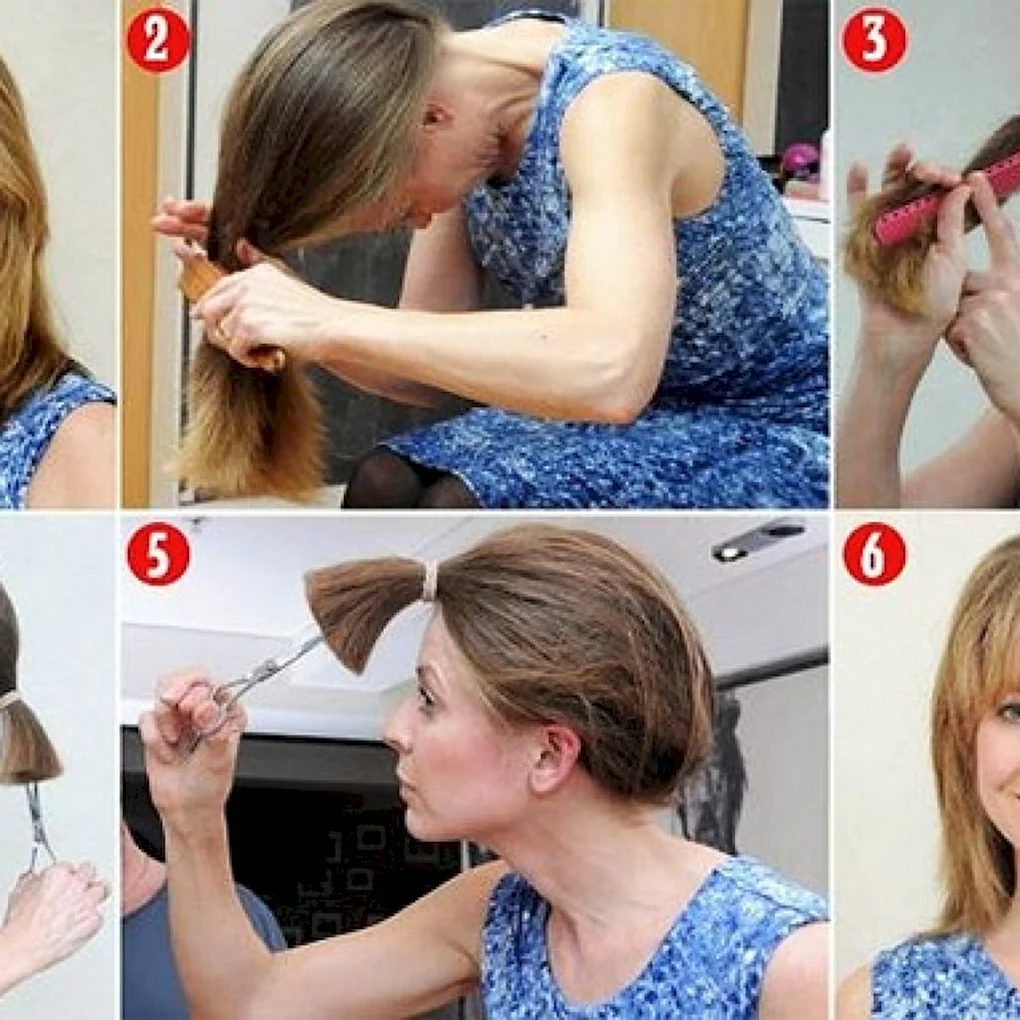 2

3

5

6