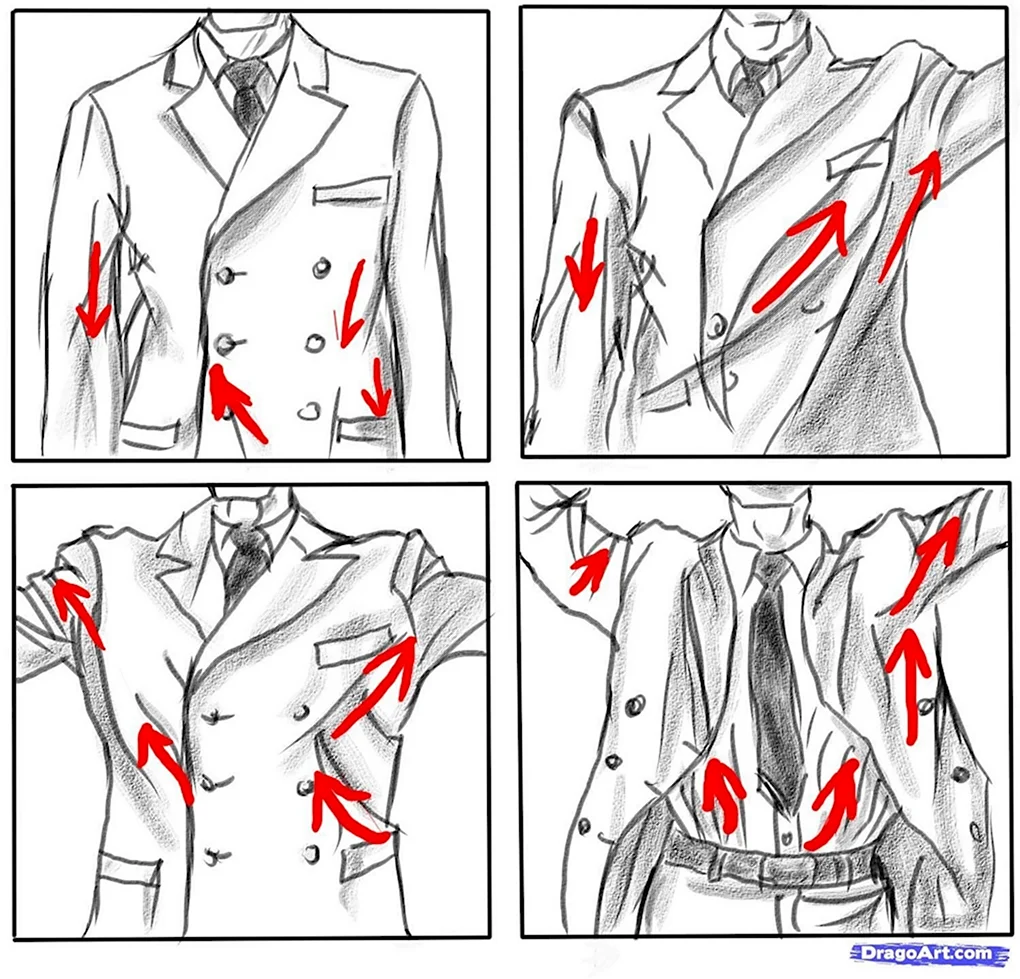 DragoArt.com