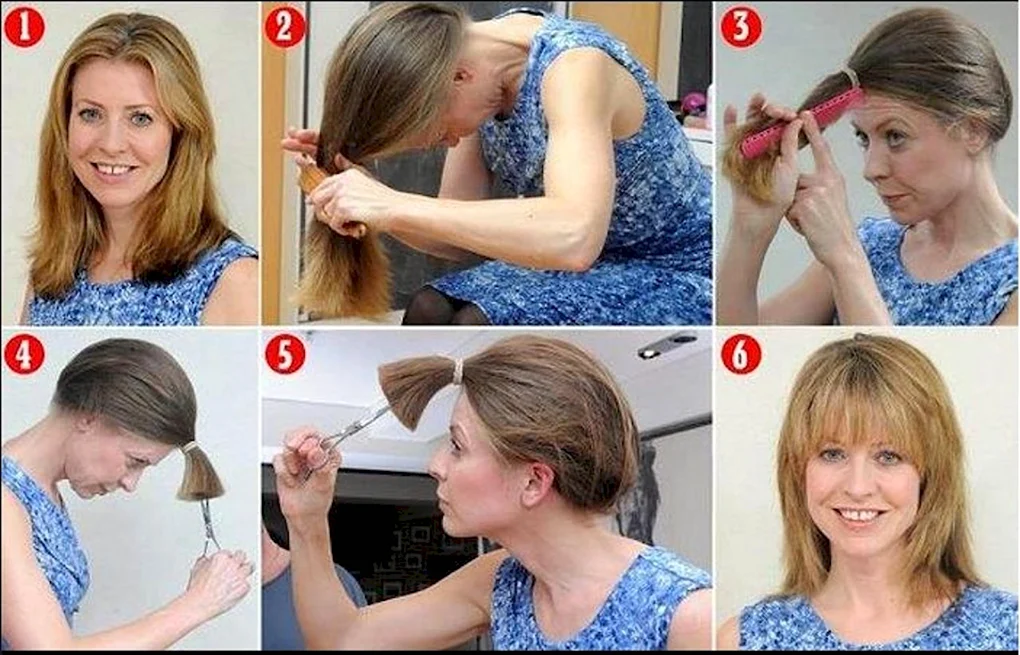 1

2

3

4

5

6