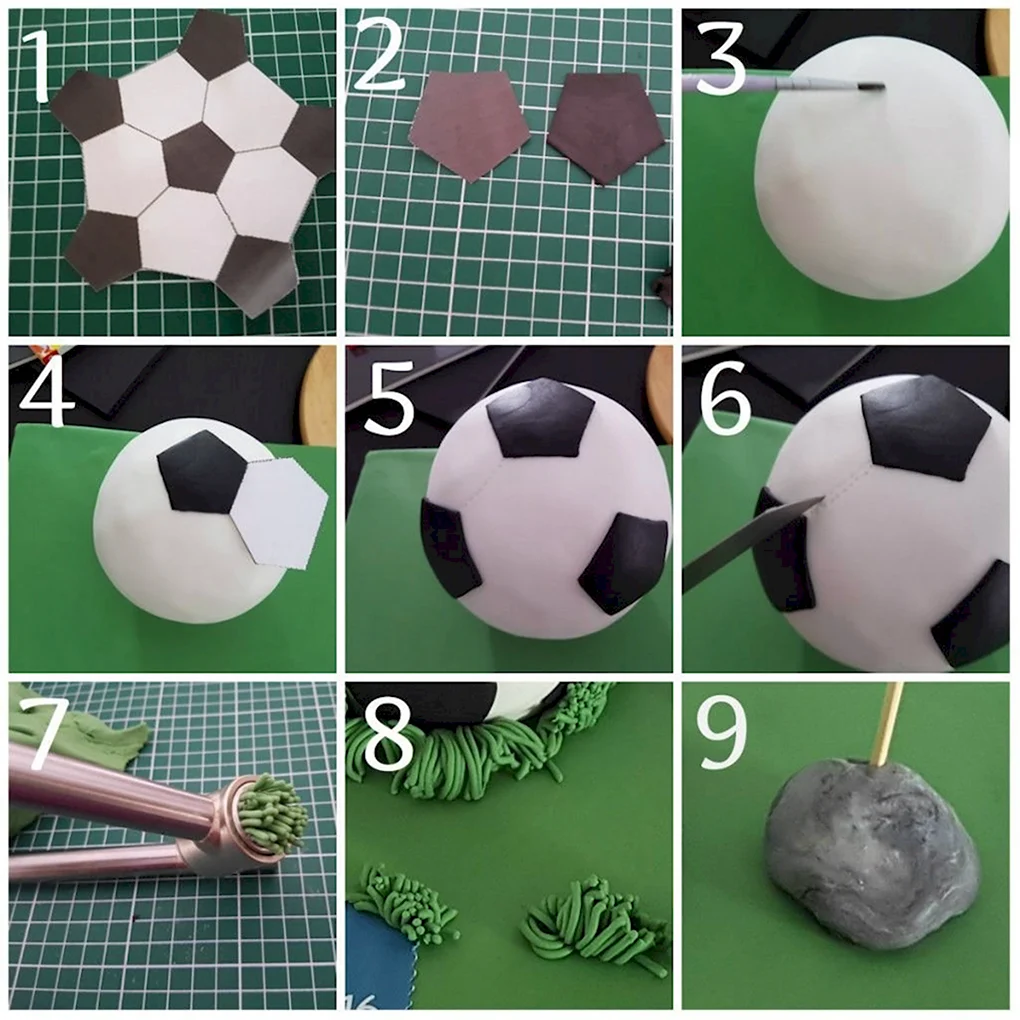 1

2

3

4

5

6

7

8

9