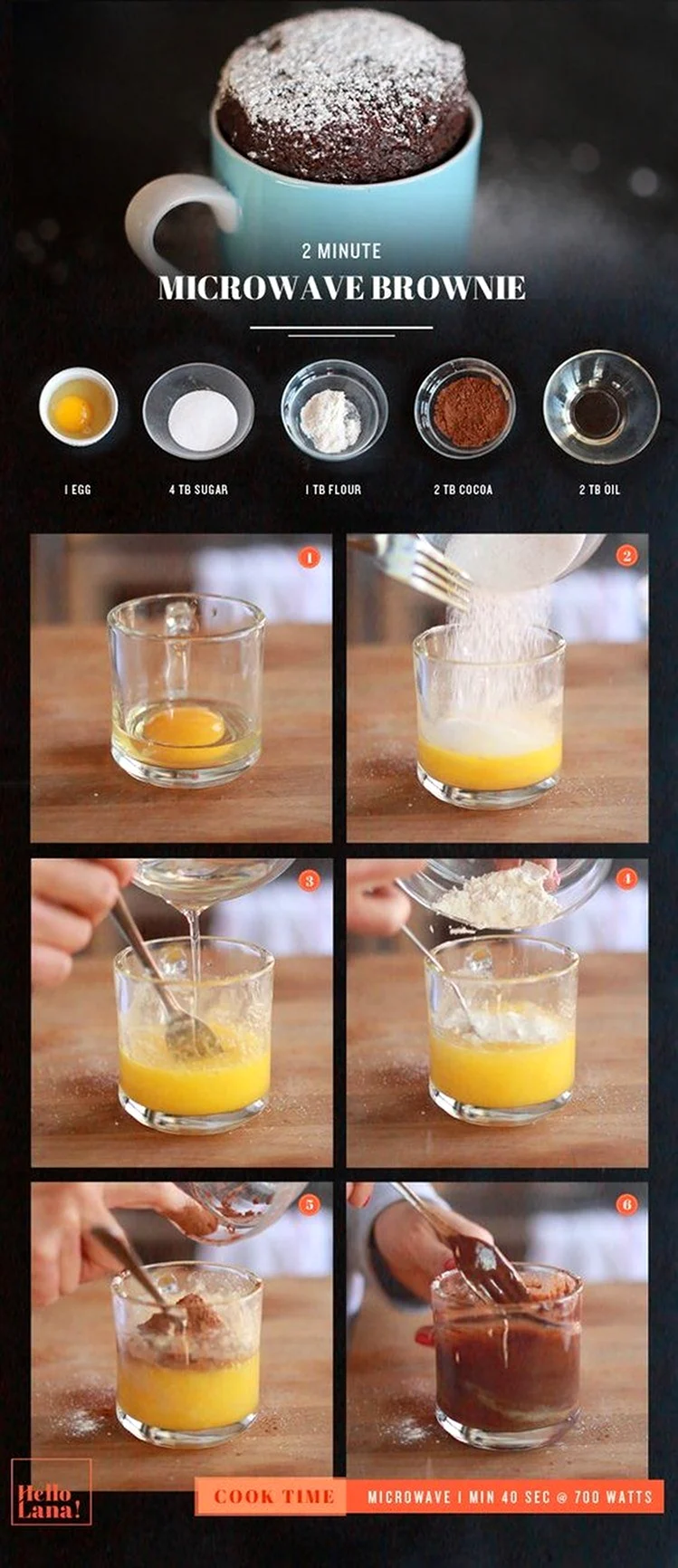 2 MINUTE
MICROWAVE BROWNIE

1 EGG
4 TB SUGAR
1 TB FLOUR
2 TB COCOA
2 TB OIL

1
2
3
4
5
6

Hello Lana!

COOK TIME
MICROWAVE 1 MIN 40 SEC @ 700 WATTS