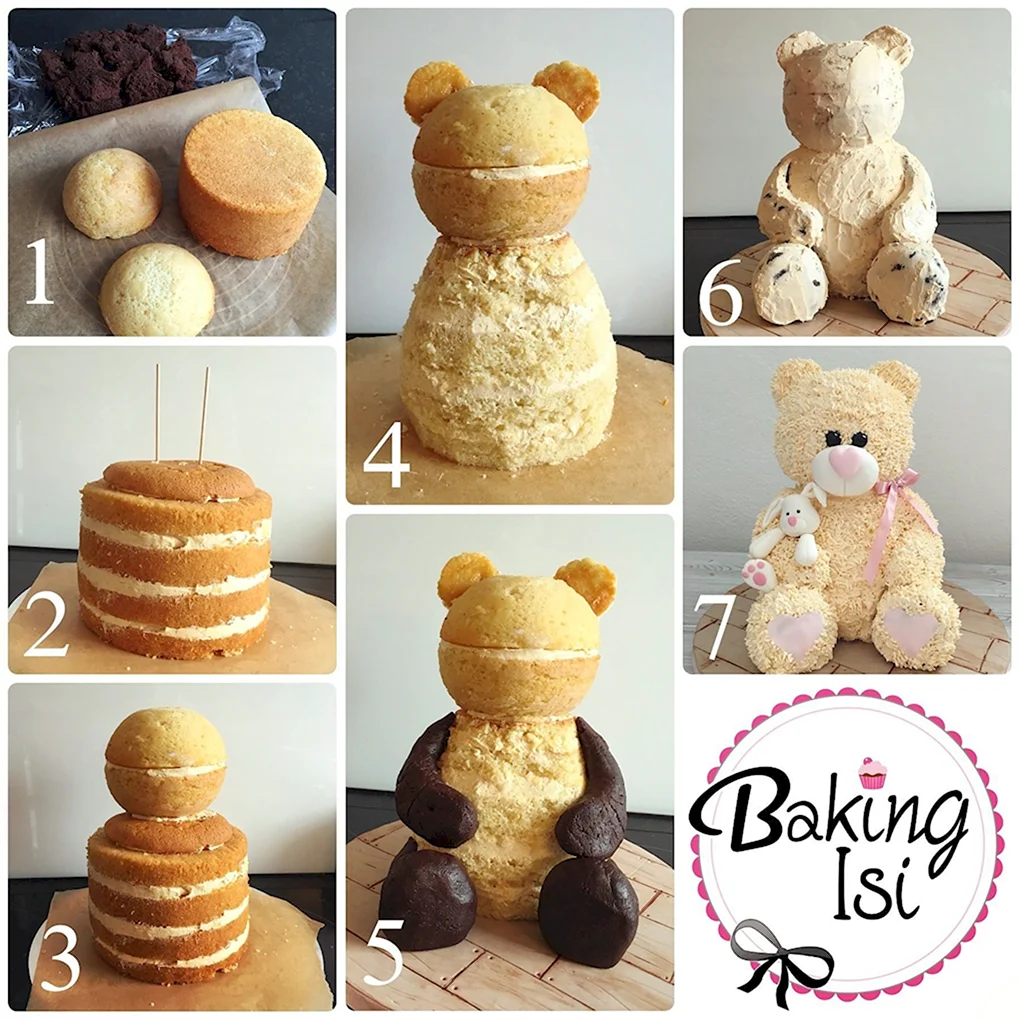 1
2
3
4
5
6
7

Baking Isi