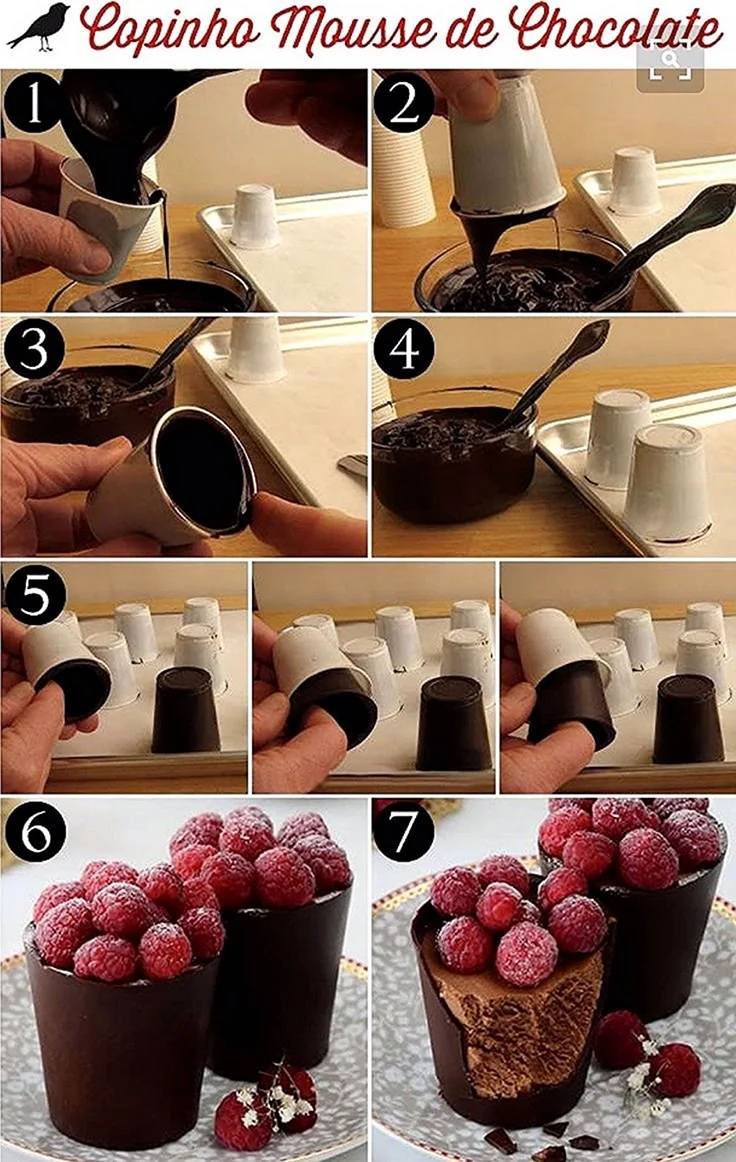 Copinho Mousse de Chocolate

1

2

3

4

5

6

7