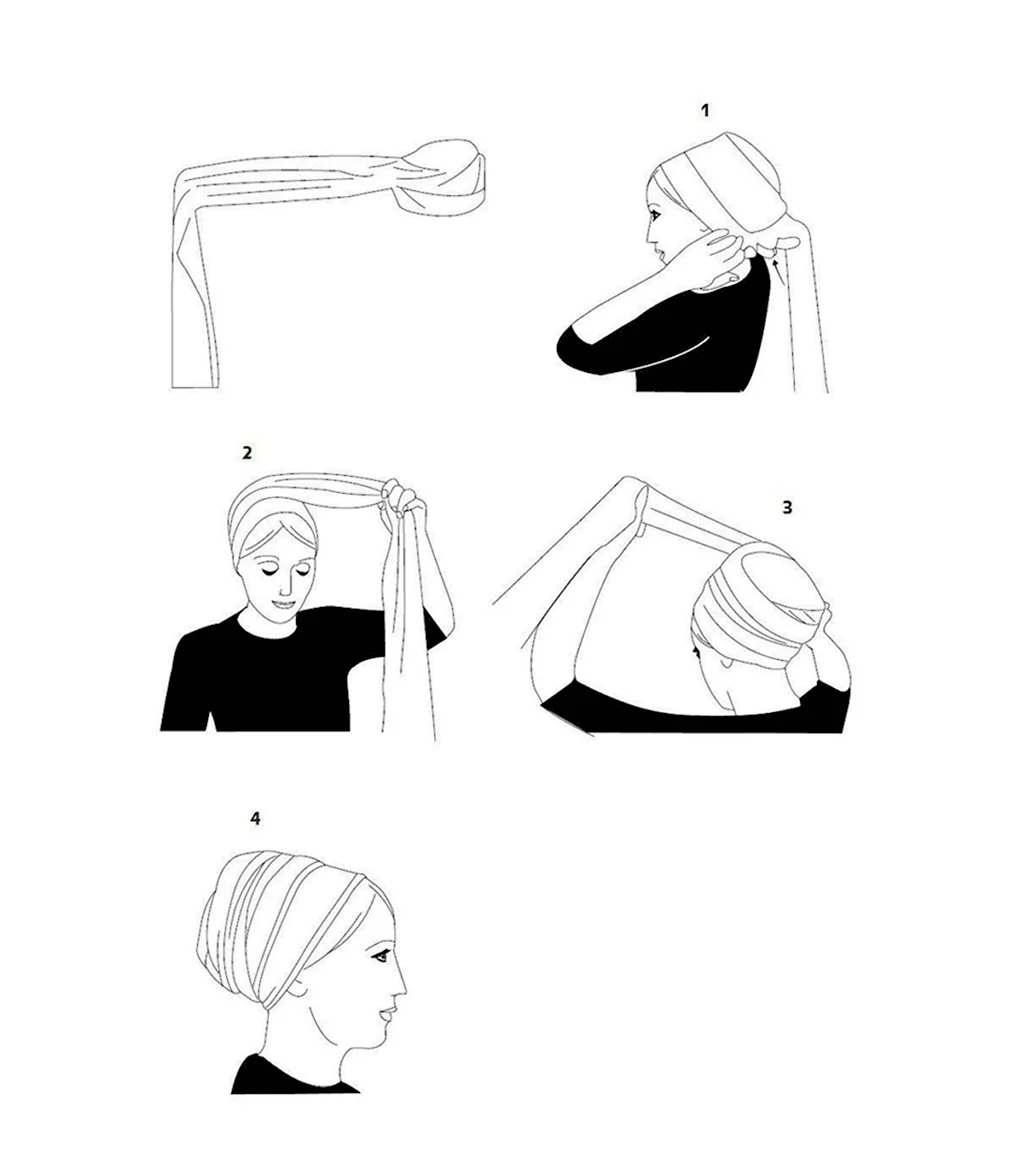 1

2

3

4