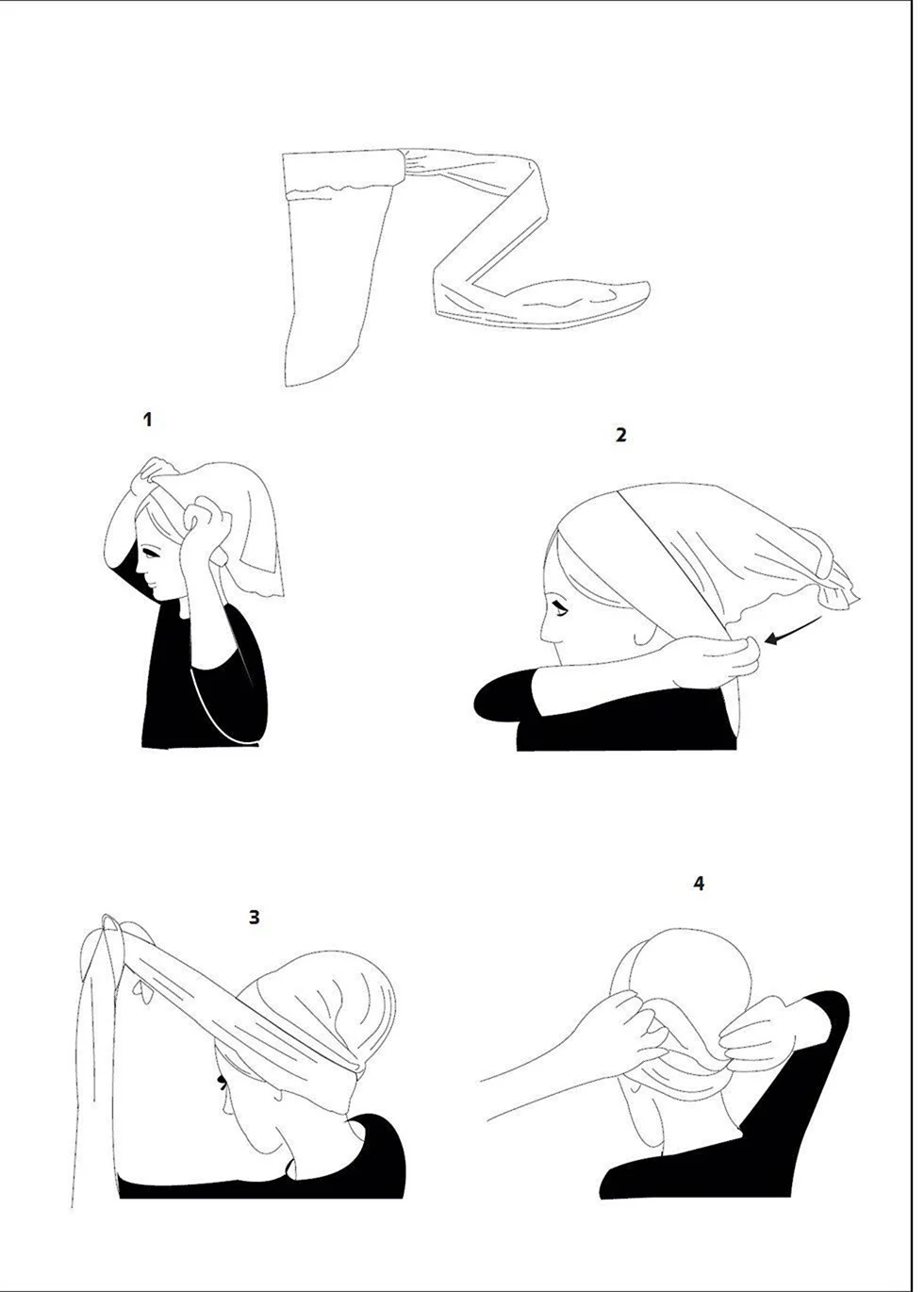 1

2

3

4