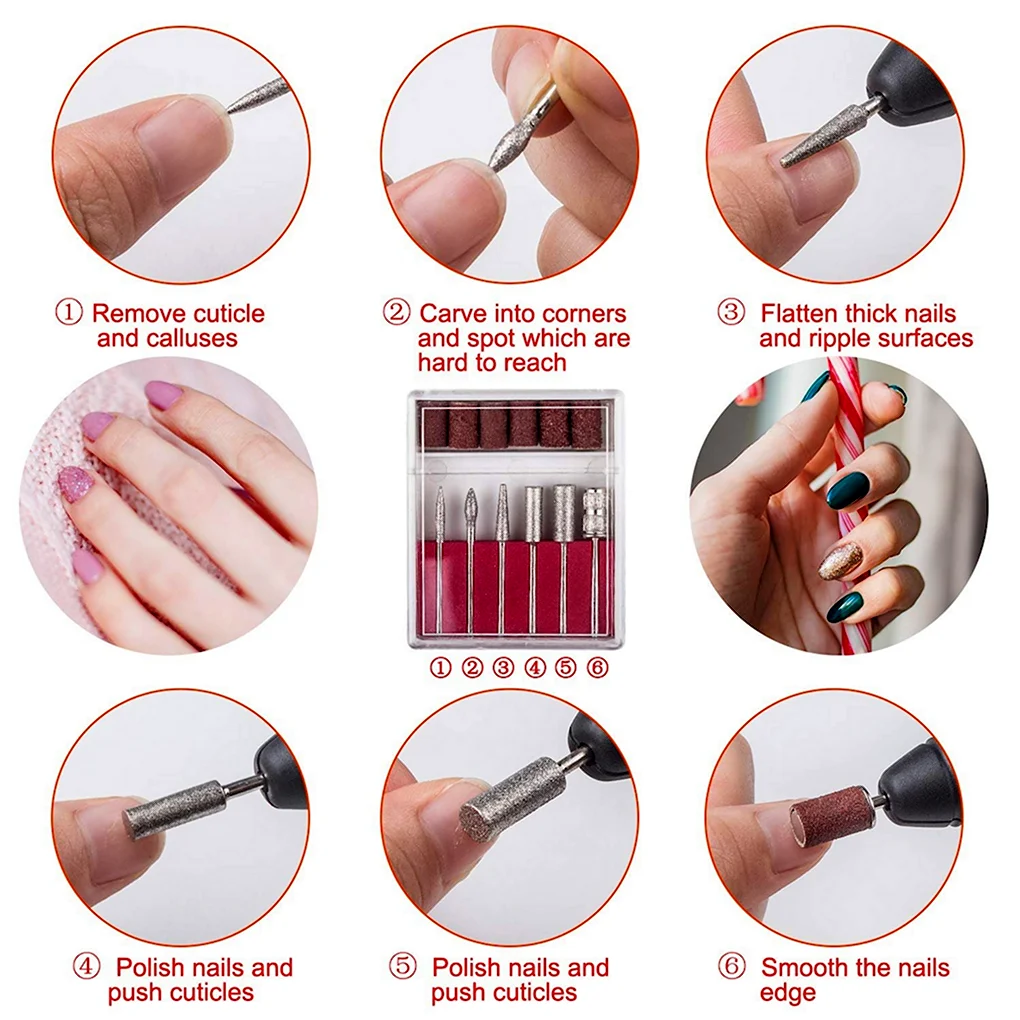 ① Remove cuticle and calluses

② Carve into corners and spot which are hard to reach

③ Flatten thick nails and ripple surfaces

① ② ③ ④ ⑤ ⑥

④ Polish nails and push cuticles

⑤ Polish nails and push cuticles

⑥ Smooth the nails edge